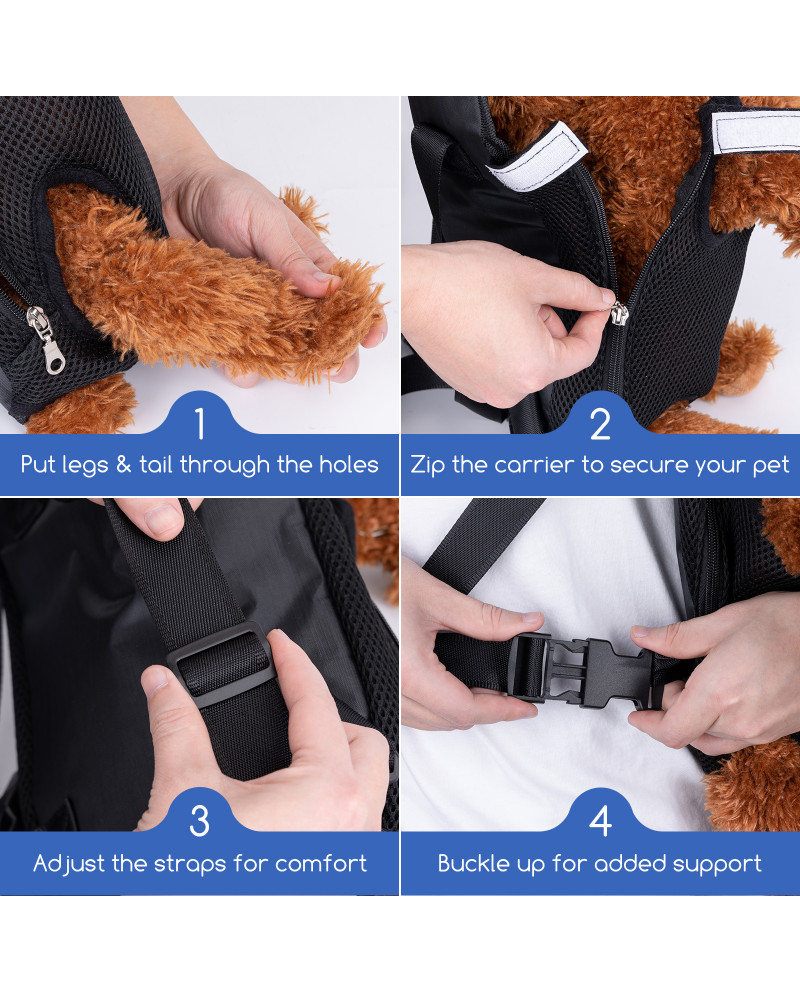 1
Put legs & tail through the holes

2
Zip the carrier to secure your pet

3
Adjust the straps for comfort

4
Buckle up for added support